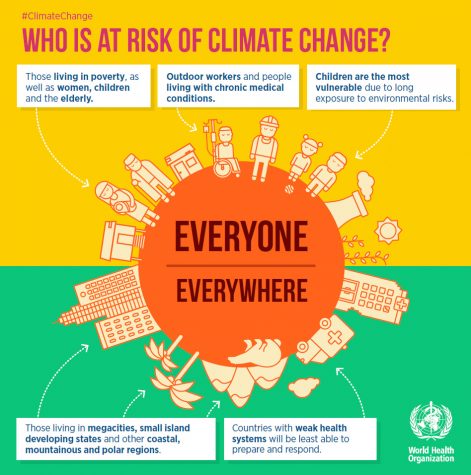 #ClimateChange

WHO IS AT RISK OF CLIMATE CHANGE?

Those living in poverty, as well as women, children and the elderly.

Outdoor workers and people living with chronic medical conditions.

Children are the most vulnerable due to long exposure to environmental risks.

EVERYONE

EVERYWHERE

Those living in megacities, small island developing states and other coastal, mountainous and polar regions.

Countries with weak health systems will be least able to prepare and respond.

World Health Organization