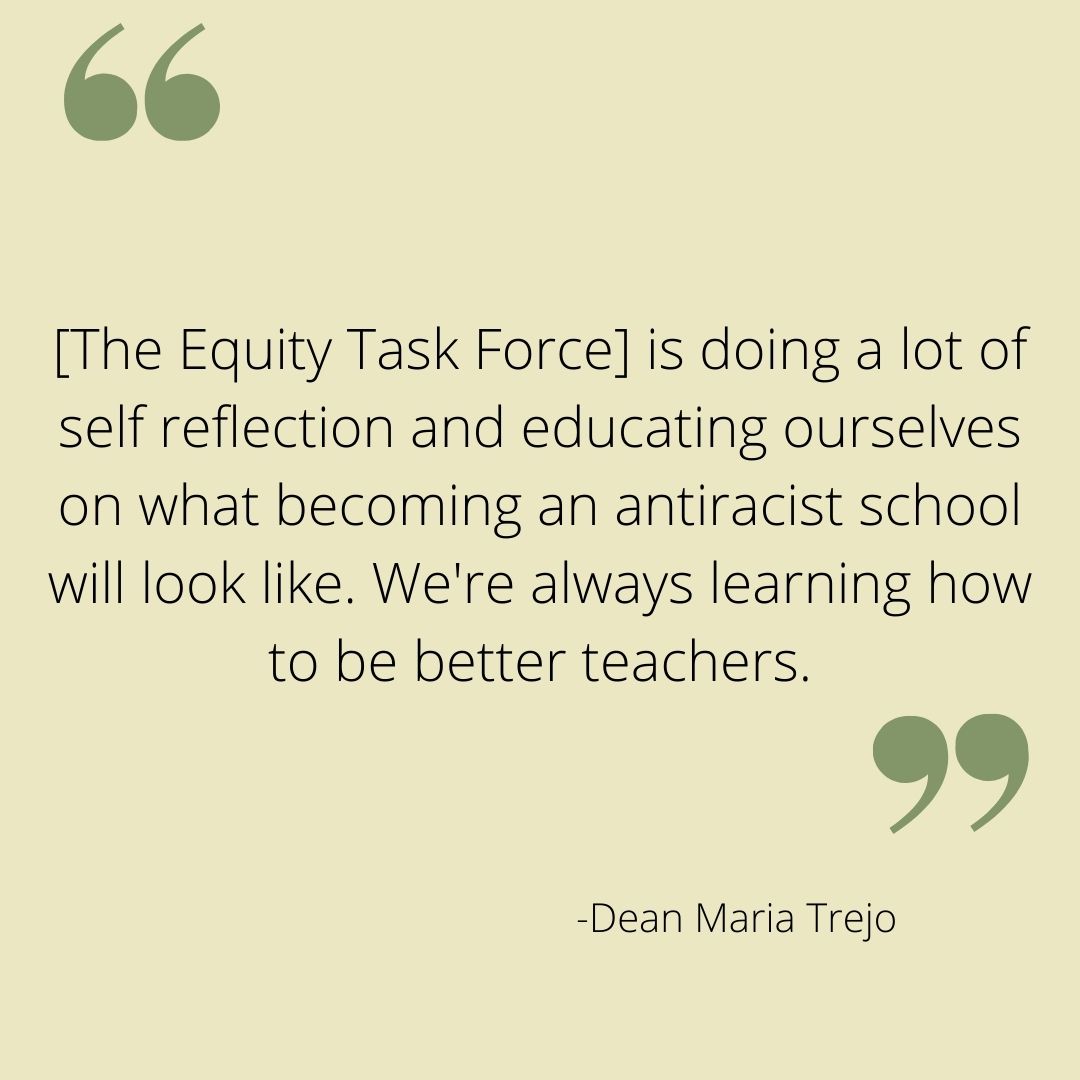 “

[The Equity Task Force] is doing a lot of self reflection and educating ourselves on what becoming an antiracist school will look like. We're always learning how to be better teachers.

”

-Dean Maria Trejo