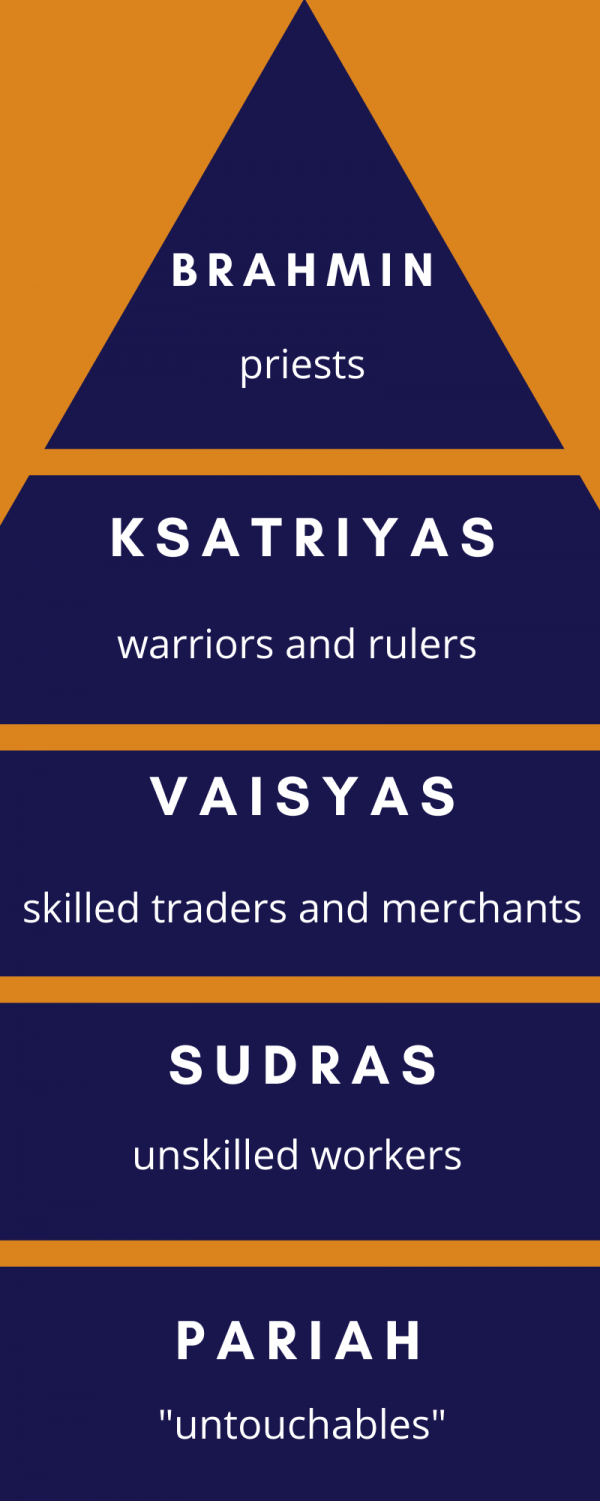 BRAHMIN

priests

KSATRIYAS

warriors and rulers

VAISYAS

skilled traders and merchants

SUDRAS

unskilled workers

PARIAH

"untouchables"