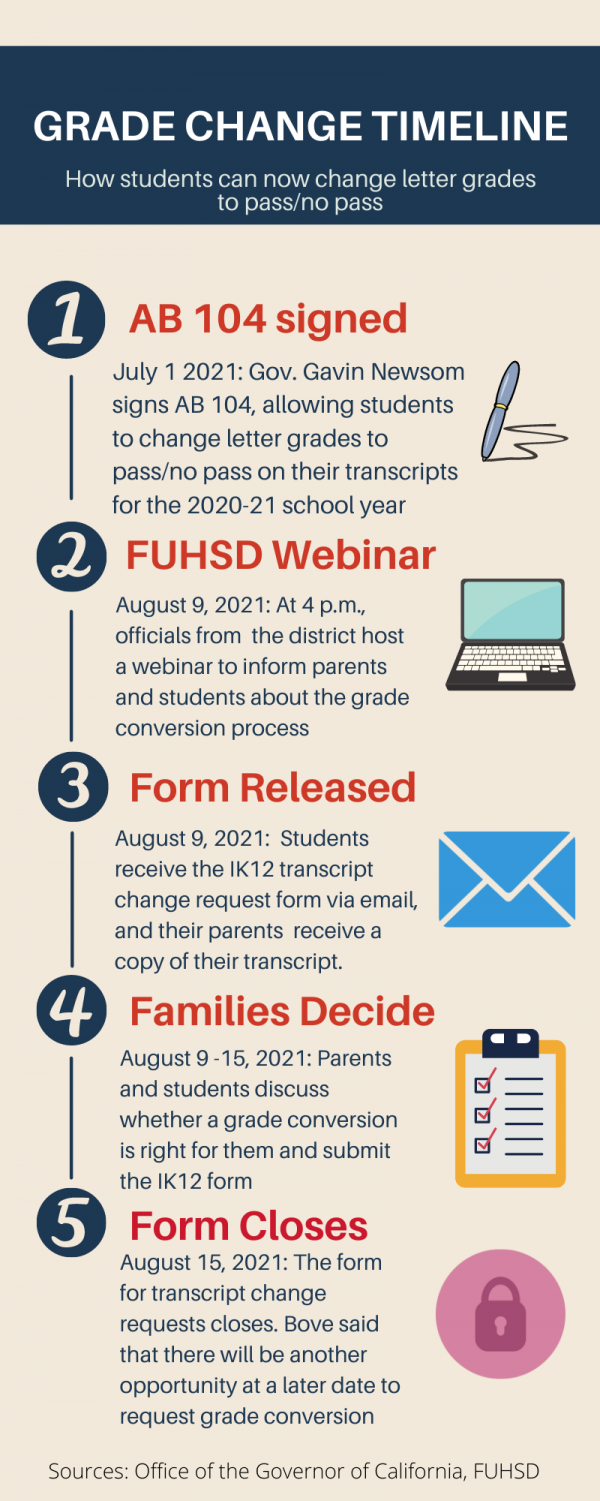 GRADE CHANGE TIMELINE

How students can now change letter grades to pass/no pass

1

AB 104 signed

July 1 2021: Gov. Gavin Newsom signs AB 104, allowing students to change letter grades to pass/no pass on their transcripts for the 2020-21 school year

2

FUHSD Webinar

August 9, 2021: At 4 p.m., officials from the district host a webinar to inform parents and students about the grade conversion process

3

Form Released

August 9, 2021: Students receive the IK12 transcript change request form via email, and their parents receive a copy of their transcript.

4

Families Decide

August 9 -15, 2021: Parents and students discuss whether a grade conversion is right for them and submit the IK12 form

5

Form Closes

August 15, 2021: The form for transcript change requests closes. Bove said that there will be another opportunity at a later date to request grade conversion

Sources: Office of the Governor of California, FUHSD